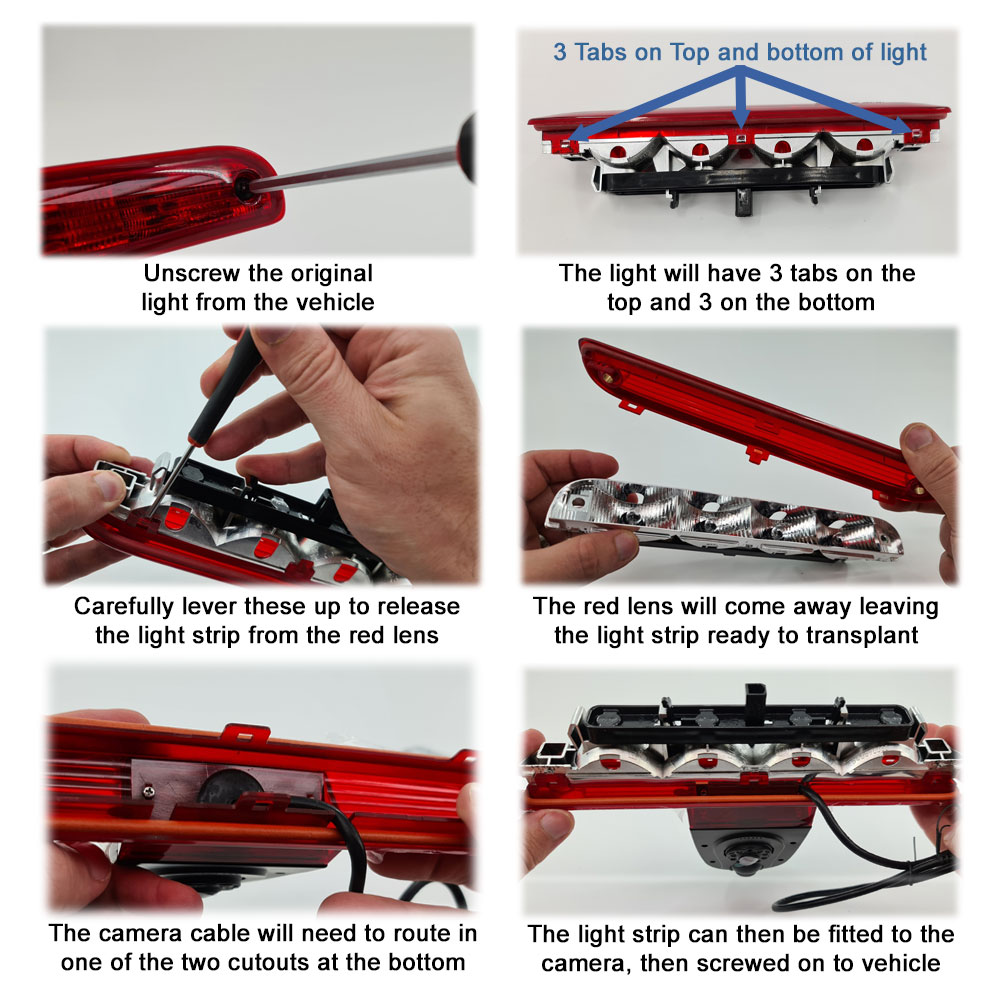 Unscrew the original light from the vehicle

3 Tabs on Top and bottom of light

The light will have 3 tabs on the top and 3 on the bottom

Carefully lever these up to release the light strip from the red lens

The red lens will come away leaving the light strip ready to transplant

The camera cable will need to route in one of the two cutouts at the bottom

The light strip can then be fitted to the camera, then screwed on to vehicle